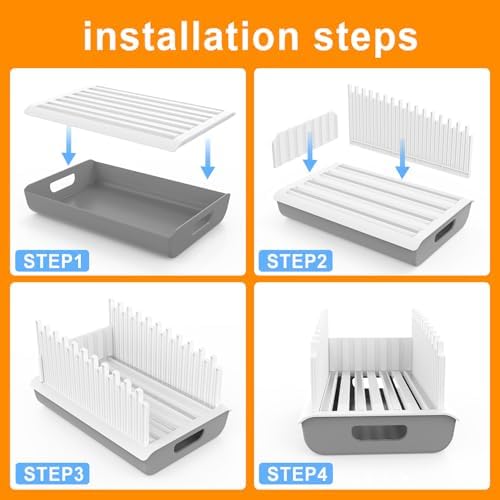 installation steps

STEP1

STEP2

STEP3

STEP4