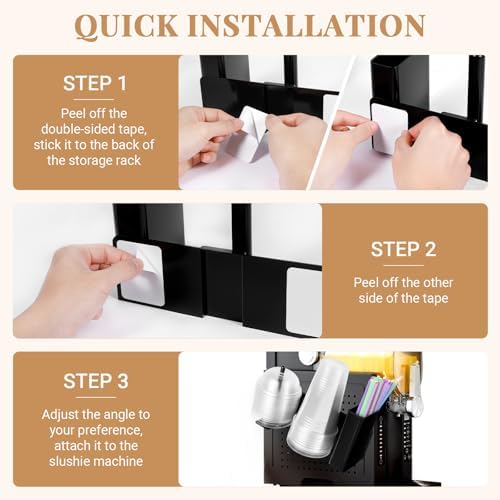 QUICK INSTALLATION

STEP 1

Peel off the double-sided tape, stick it to the back of the storage rack

STEP 2

Peel off the other side of the tape

STEP 3

Adjust the angle to your preference, attach it to the slushie machine