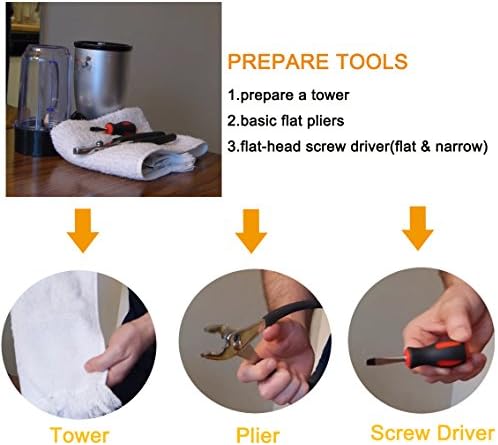 PREPARE TOOLS

1.prepare a tower

2.basic flat pliers

3.flat-head screw driver(flat & narrow)

Tower

Plier

Screw Driver