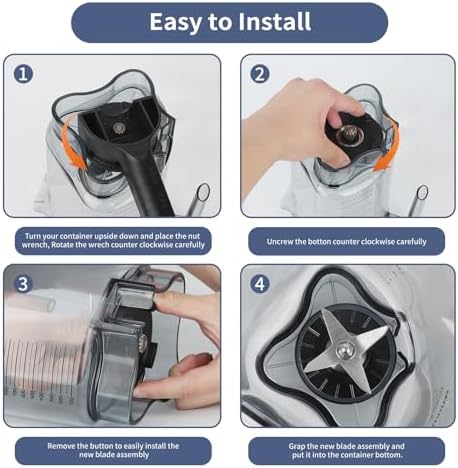 Easy to Install

1

Turn your container upside down and place the nut wrench, Rotate the wrech counter clockwise carefully

2

Uncrew the botton counter clockwise carefully

3

Remove the button to easily install the new blade assembly

4

Grap the new blade assembly and put it into the container bottom.