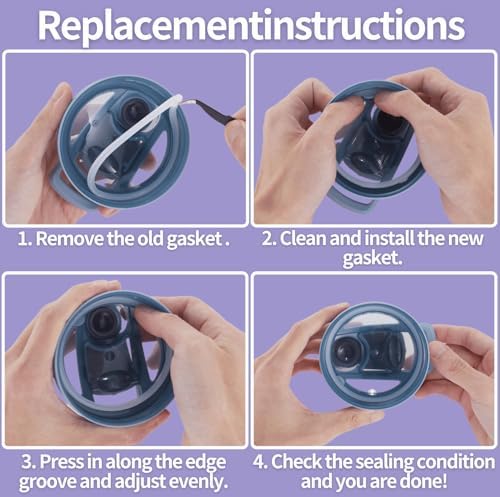 Replacementinstructions

1. Remove the old gasket .

2. Clean and install the new gasket.

3. Press in along the edge groove and adjust evenly.

4. Check the sealing condition and you are done!