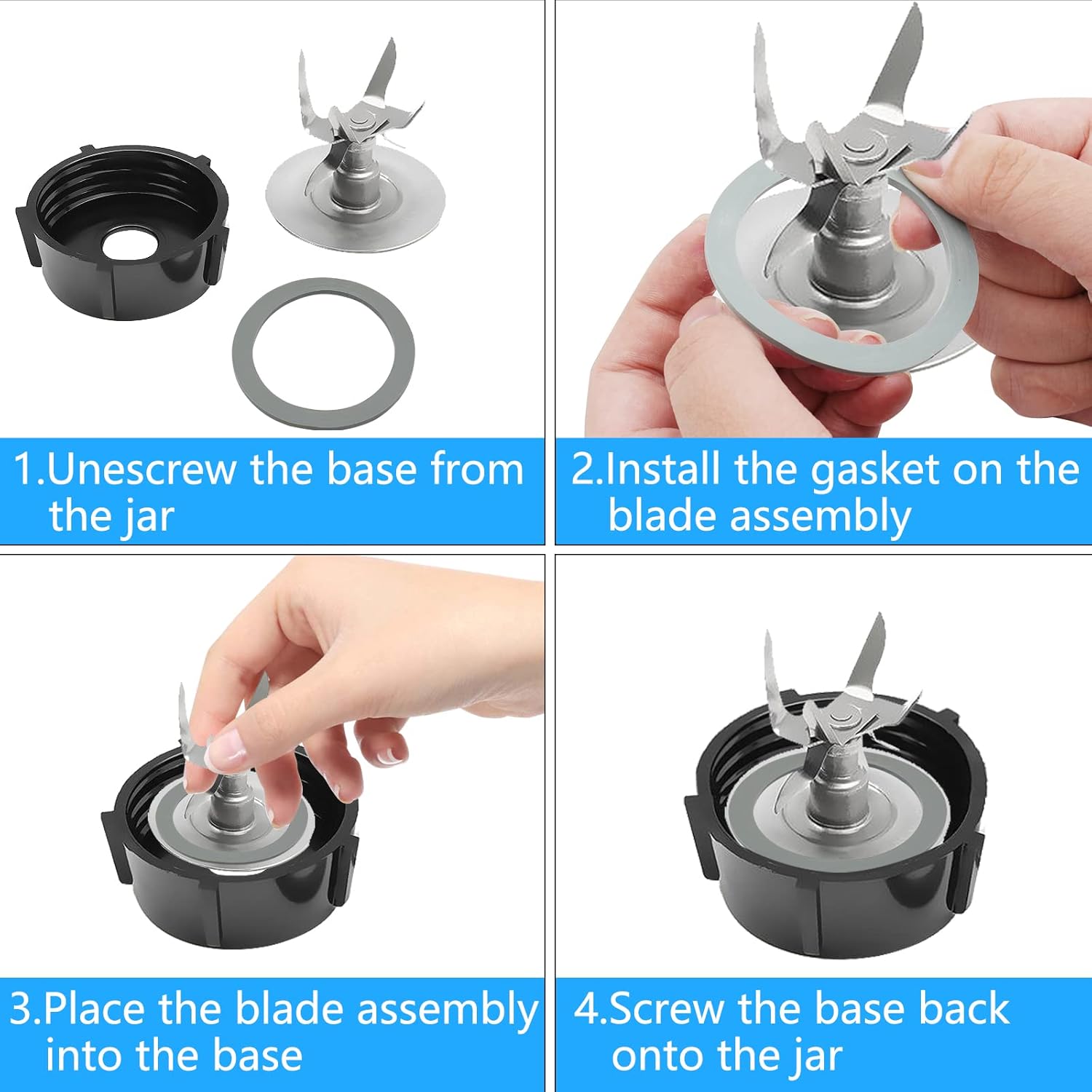 1.Unescrew the base from the jar

2.Install the gasket on the blade assembly

3.Place the blade assembly into the base

4.Screw the base back onto the jar