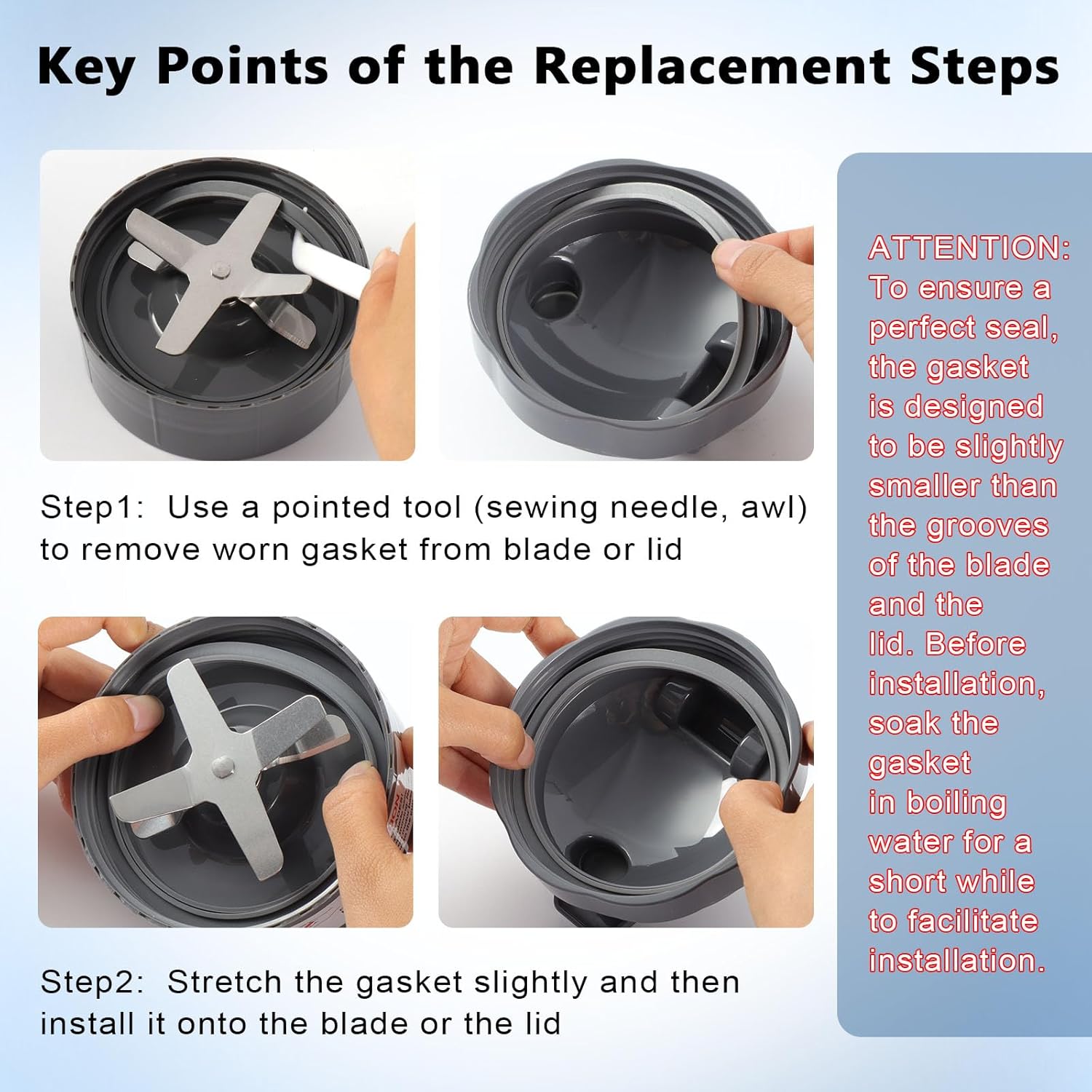 Key Points of the Replacement Steps

Step1: Use a pointed tool (sewing needle, awl) to remove worn gasket from blade or lid

Step2: Stretch the gasket slightly and then install it onto the blade or the lid

ATTENTION: To ensure a perfect seal, the gasket is designed to be slightly smaller than the grooves of the blade and the lid. Before installation, soak the gasket in boiling water for a short while to facilitate installation.